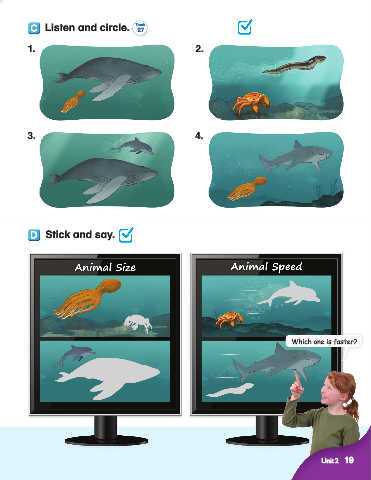 C Listen and circle. Track 27

1.

2.

3.

4.

D Stick and say.

Animal Size

Animal Speed

Which one is faster?

Unit 2 19