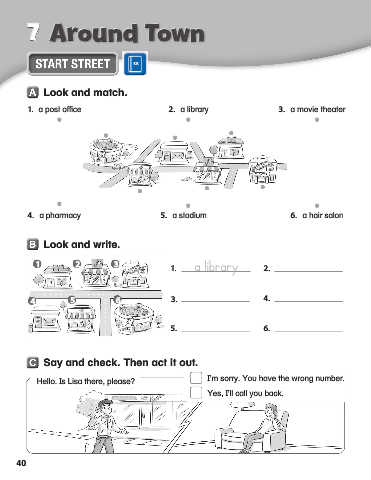 7 Around Town

START STREET

A Look and match.

1. a post office
2. a library
3. a movie theater
4. a pharmacy
5. a stadium
6. a hair salon

B Look and write.

1 2 3 4 5 6

1. a library
2. 
3. 
4. 
5. 
6. 

C Say and check. Then act it out.

Hello. Is Lisa there, please?

I'm sorry. You have the wrong number.

Yes, I'll call you back.

40