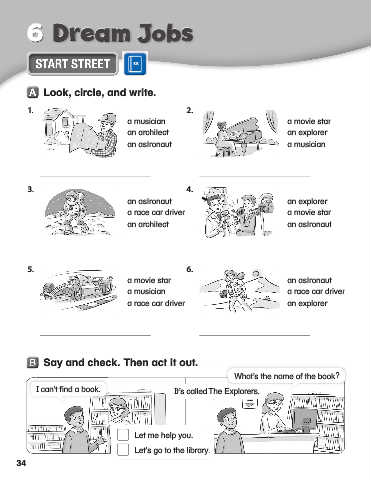 6 Dream Jobs

START STREET

A Look, circle, and write.

1. a musician
an architect
an astronaut

2. a movie star
an explorer
a musician

3. an astronaut
a race car driver
an architect

4. an explorer
a movie star
an astronaut

5. a movie star
a musician
a race car driver

6. an astronaut
a race car driver
an explorer

B Say and check. Then act it out.

I can't find a book.

Let me help you.

Let's go to the library.

What's the name of the book?

It's called The Explorers.

34